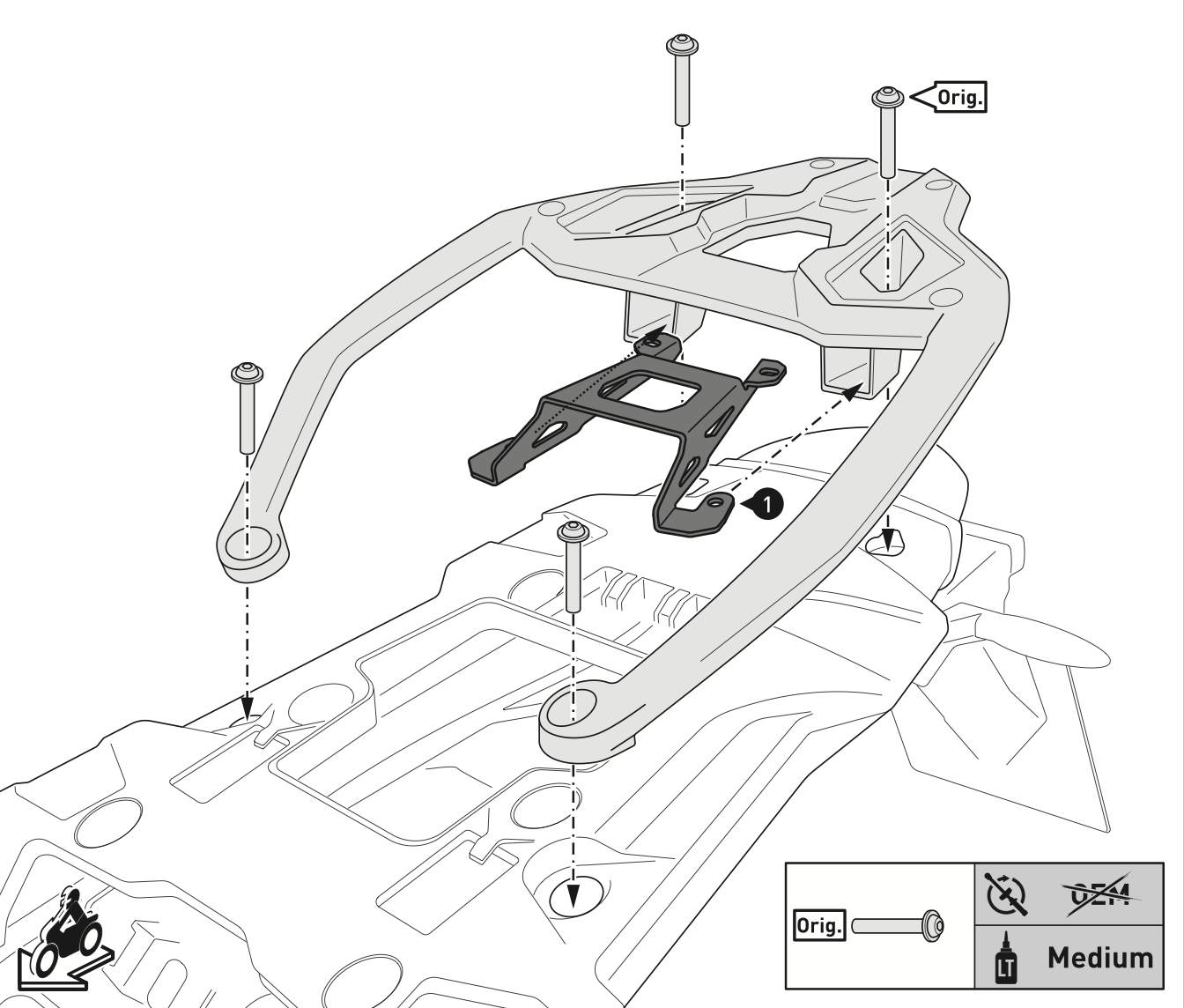 Orig.

1

Orig.

OEM

LT

Medium